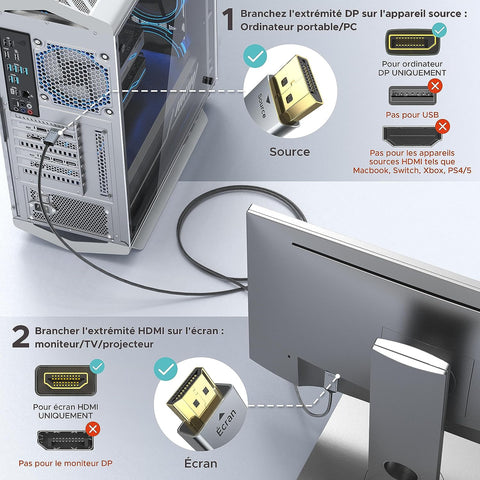 1 Branchez l'extrémité DP sur l'appareil source : Ordinateur portable/PC

Source

Source

Pour ordinateur DP UNIQUEMENT

Pas pour USB

Pas pour les appareils sources HDMI tels que Macbook, Switch, Xbox, PS4/5

2 Brancher l'extrémité HDMI sur l'écran : moniteur/TV/projecteur

Pour écran HDMI UNIQUEMENT

Pas pour le moniteur DP

Écran

Écran